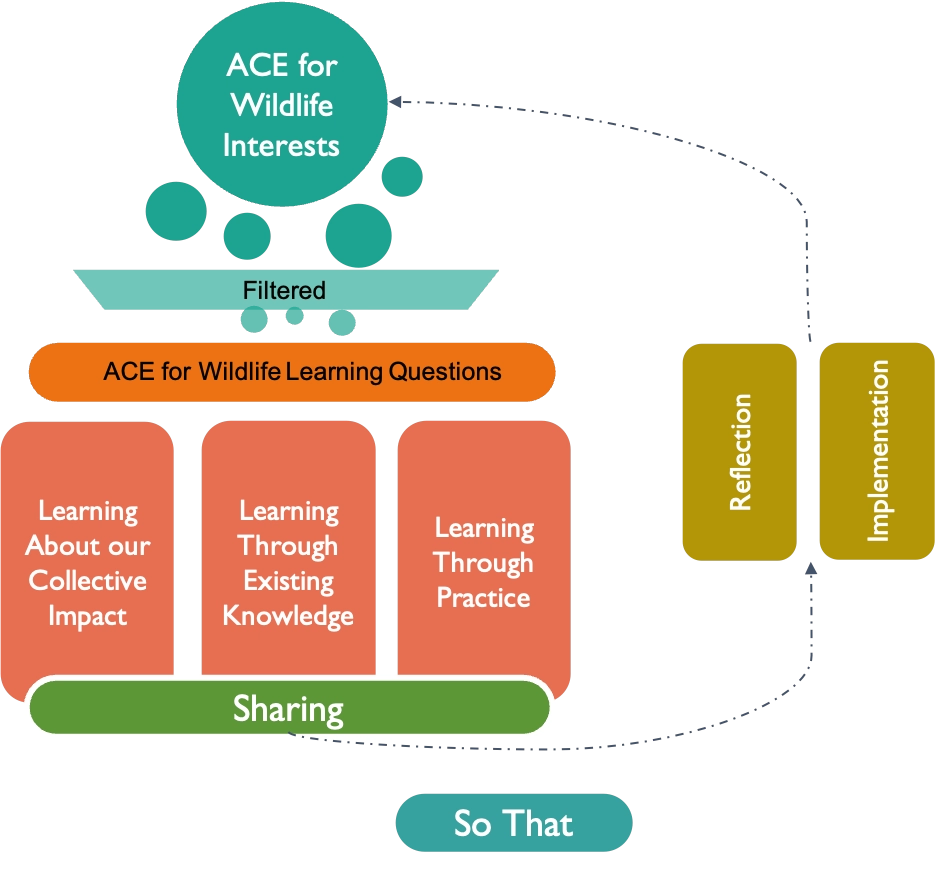 ACE for Wildlife Interests

Filtered

ACE for Wildlife Learning Questions

Learning About our Collective Impact

Learning Through Existing Knowledge

Learning Through Practice

Sharing

Reflection

Implementation

So That